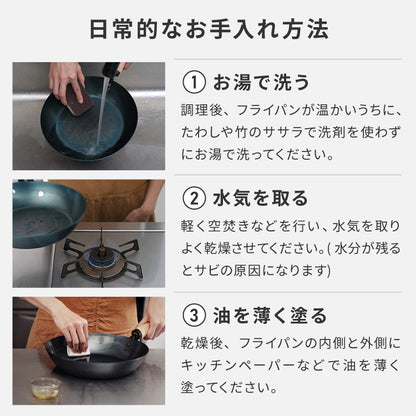 日常的なお手入れ方法

① お湯で洗う

調理後、フライパンが温かいうちに、たわしや竹のササラで洗剤を使わずにお湯で洗ってください。

② 水気を取る

軽く空焚きなどを行い、水気を取りよく乾燥させてください。( 水分が残るとサビの原因になります)

③ 油を薄く塗る

乾燥後、フライパンの内側と外側にキッチンペーパーなどで油を薄く塗ってください。