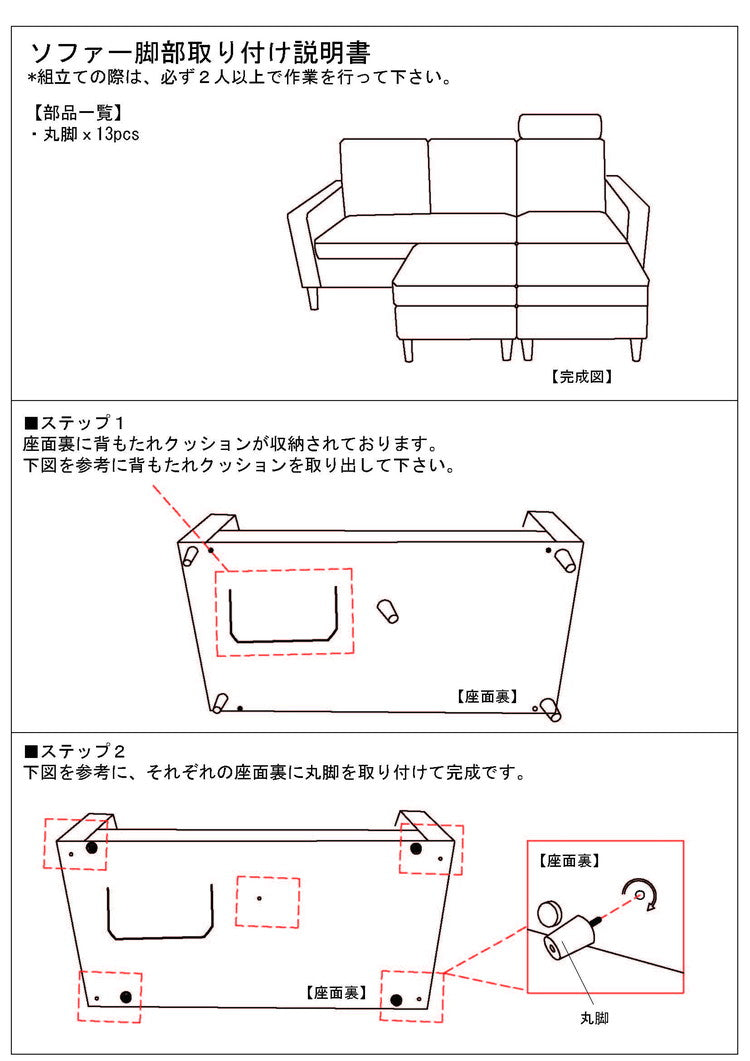 ソファー脚部取り付け説明書
*組立ての際は、必ず２人以上で作業を行って下さい。

【部品一覧】
・丸脚 x 13pcs

【完成図】

■ステップ１
座面裏に背もたれクッションが収納されております。
下図を参考に背もたれクッションを取り出して下さい。

【座面裏】

■ステップ２
下図を参考に、それぞれの座面裏に丸脚を取り付けて完成です。

【座面裏】

【座面裏】

丸脚