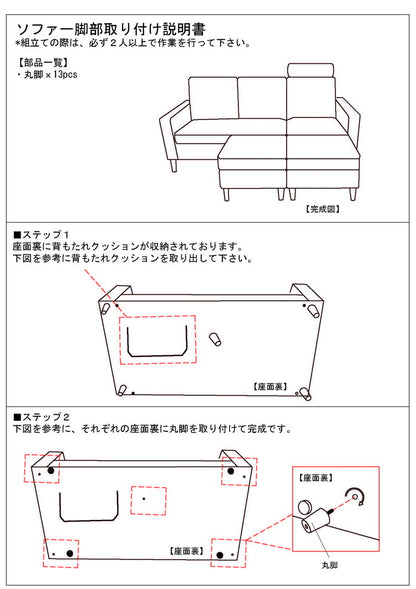 ソファー脚部取り付け説明書
*組立ての際は、必ず２人以上で作業を行って下さい。

【部品一覧】
・丸脚 x 13pcs

【完成図】

■ステップ１
座面裏に背もたれクッションが収納されております。
下図を参考に背もたれクッションを取り出して下さい。

【座面裏】

■ステップ２
下図を参考に、それぞれの座面裏に丸脚を取り付けて完成です。

【座面裏】

【座面裏】

丸脚