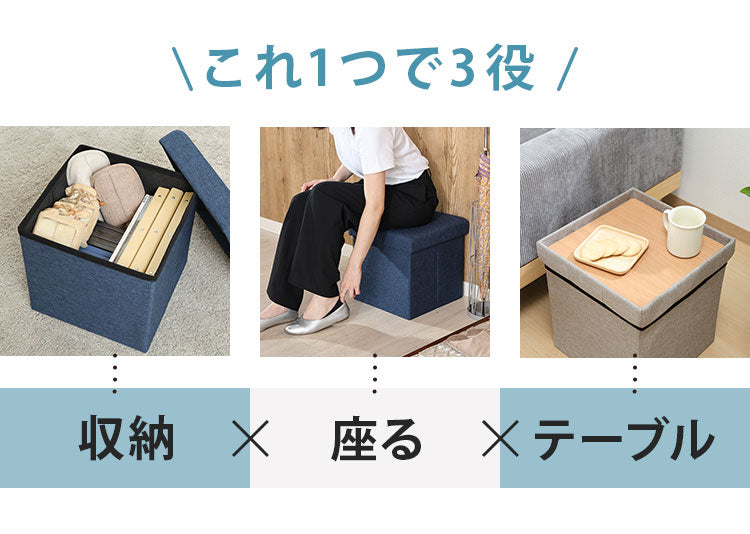 \ これ1つで3役 /

収納 × 座る × テーブル