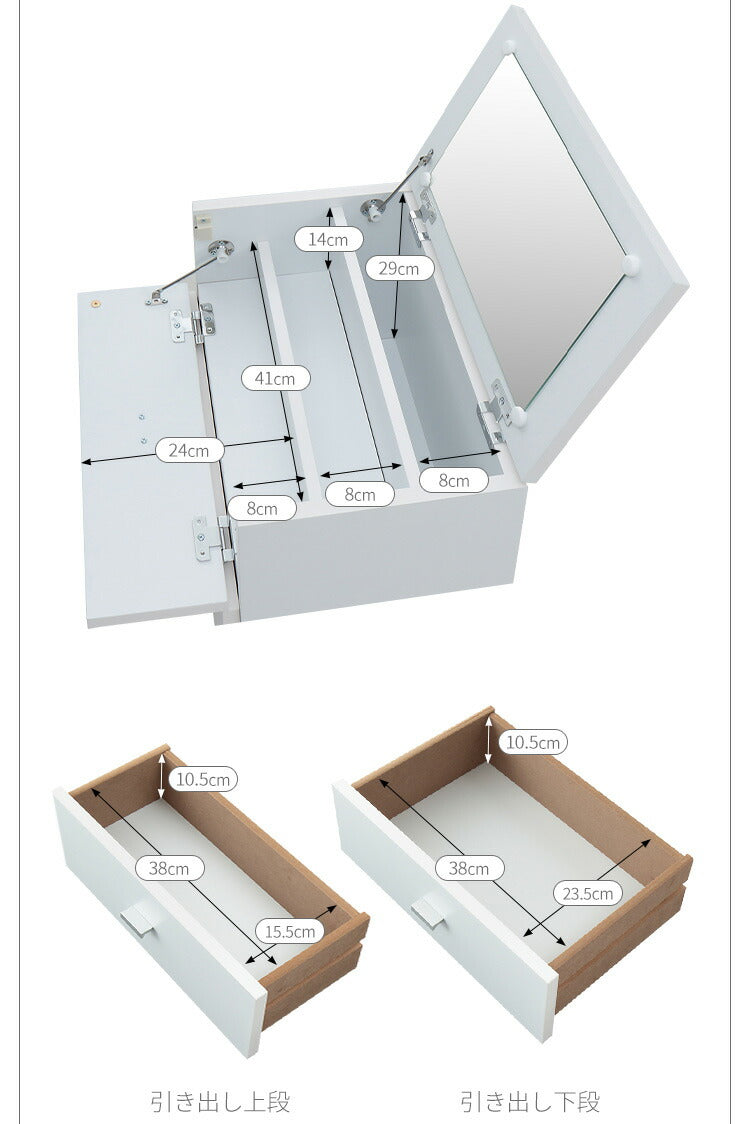 14cm
29cm
41cm
24cm
8cm
8cm
8cm

10.5cm
38cm
15.5cm

10.5cm
38cm
23.5cm

引き出し上段

引き出し下段