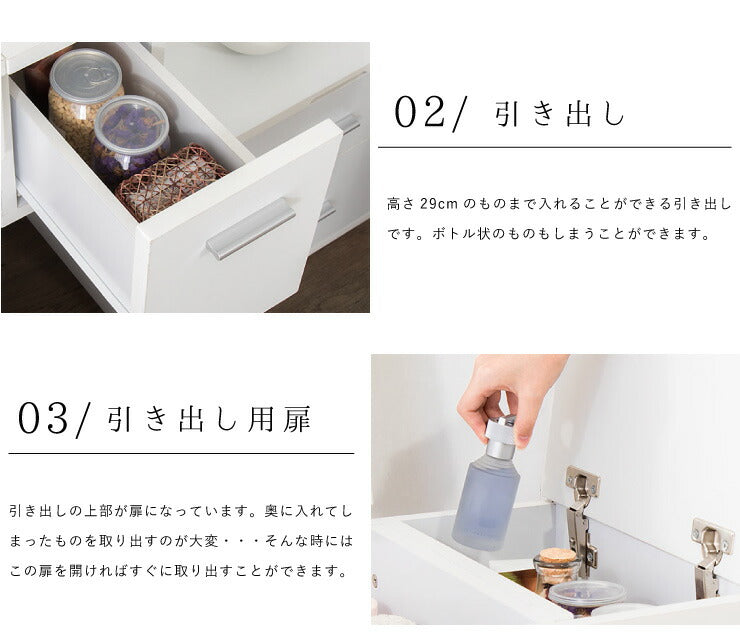 02/ 引き出し

高さ 29cm のものまで入れることができる引き出しです。ボトル状のものもしまうことができます。

03/ 引き出し用扉

引き出しの上部が扉になっています。奥に入れてしまったものを取り出すのが大変・・・そんな時にはこの扉を開ければすぐに取り出すことができます。