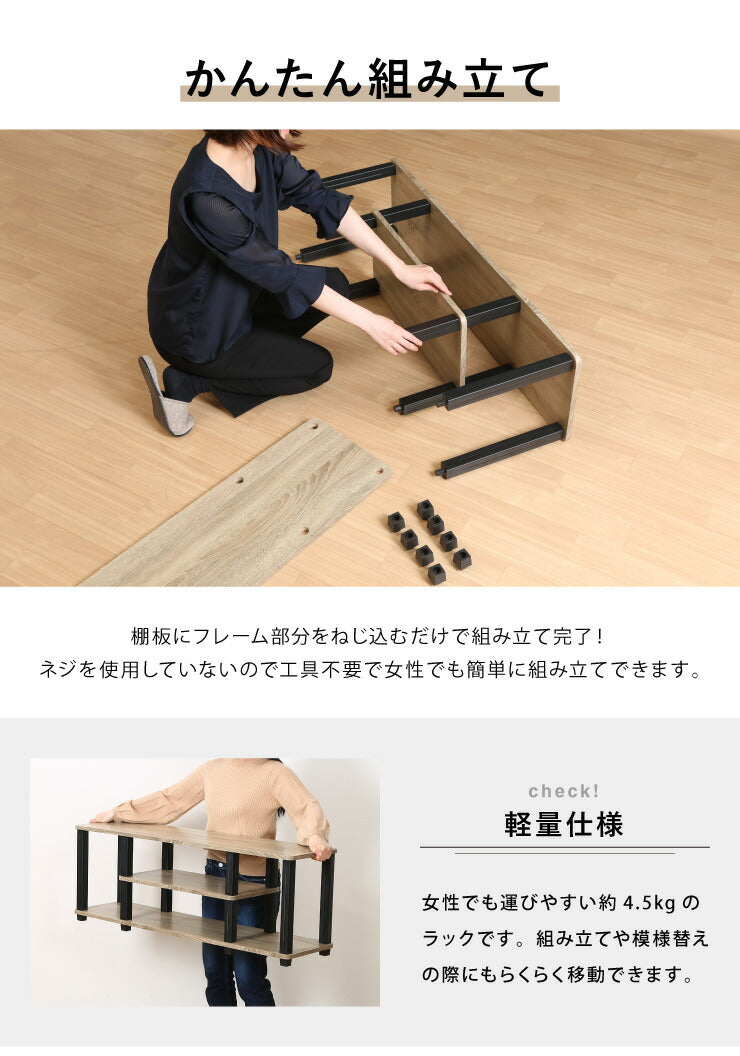 かんたん組み立て

棚板にフレーム部分をねじ込むだけで組み立て完了！
ネジを使用していないので工具不要で女性でも簡単に組み立てできます。

check!

軽量仕様

女性でも運びやすい約 4.5kg のラックです。組み立てや模様替えの際にもらくらく移動できます。