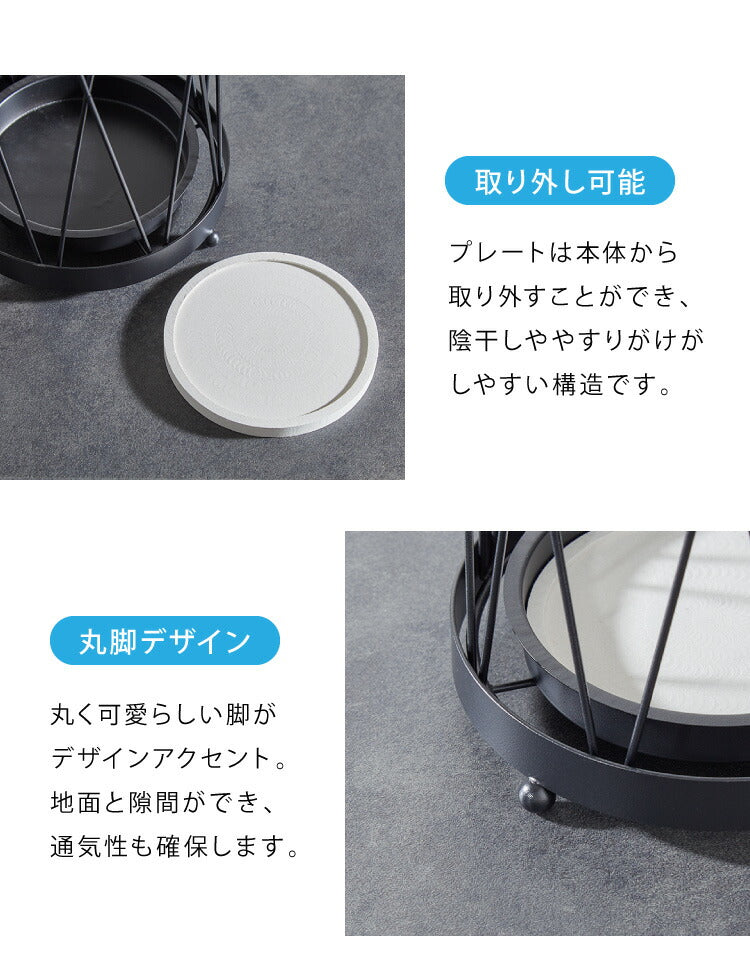 取り外し可能

プレートは本体から取り外すことができ、陰干しややすりがけがしやすい構造です。

丸脚デザイン

丸く可愛らしい脚がデザインアクセント。地面と隙間ができ、通気性も確保します。