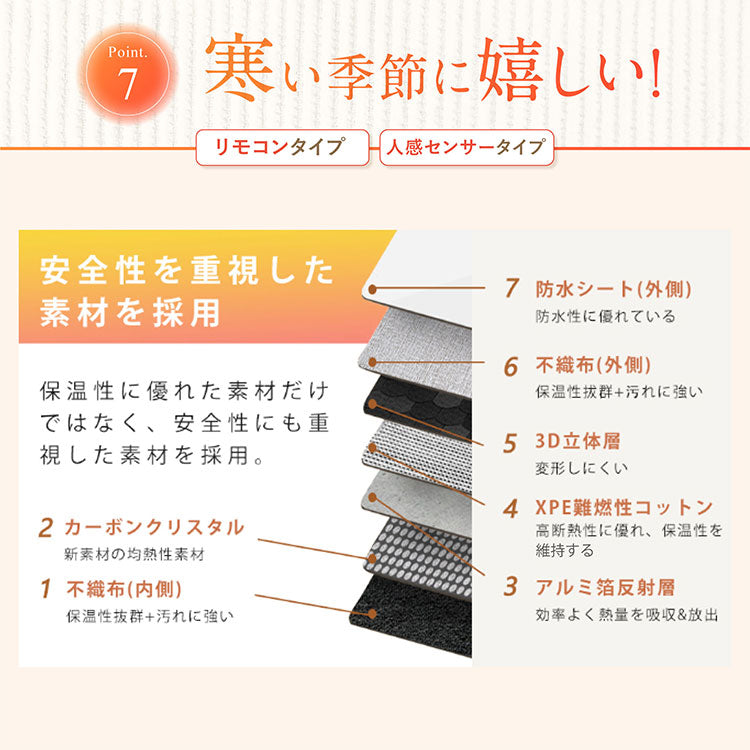 Point. 7

寒い季節に嬉しい!

リモコンタイプ

人感センサータイプ

安全性を重視した素材を採用

保温性に優れた素材だけではなく、安全性にも重視した素材を採用。

2 カーボンクリスタル
新素材の均熱性素材

1 不織布(内側)
保温性抜群+汚れに強い

7 防水シート(外側)
防水性に優れている

6 不織布(外側)
保温性抜群+汚れに強い

5 3D立体層
変形しにくい

4 XPE難燃性コットン
高断熱性に優れ、保温性を維持する

3 アルミ箔反射層
効率よく熱量を吸収&放出