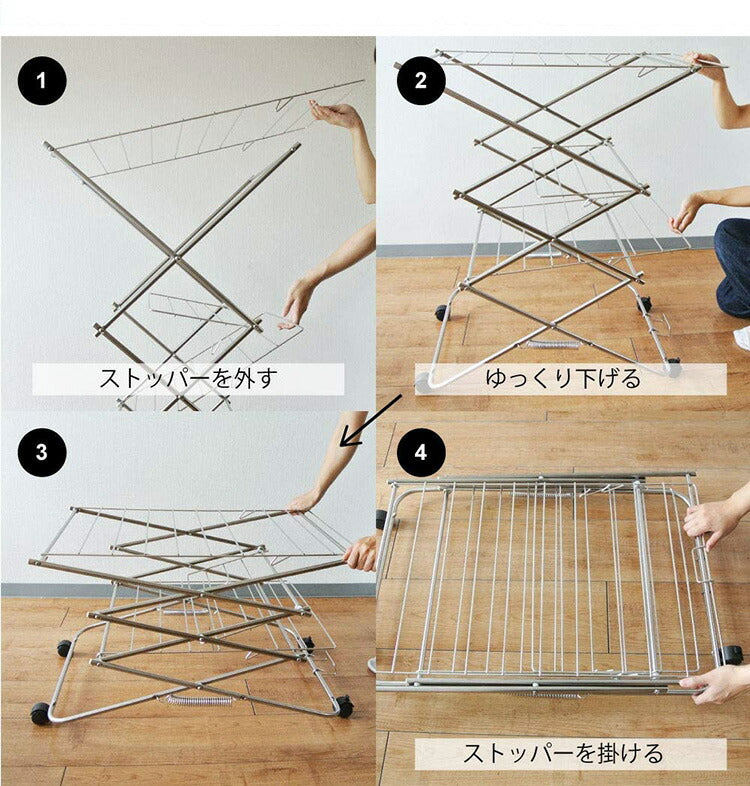 1

ストッパーを外す

2

ゆっくり下げる

3

4

ストッパーを掛ける