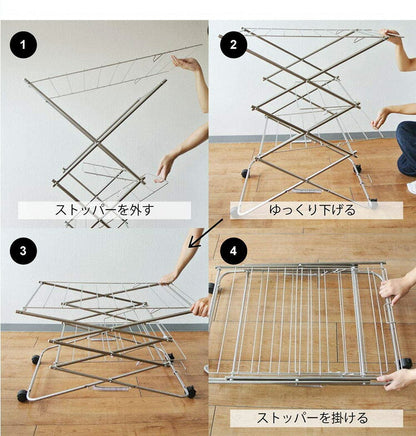 1

ストッパーを外す

2

ゆっくり下げる

3

4

ストッパーを掛ける