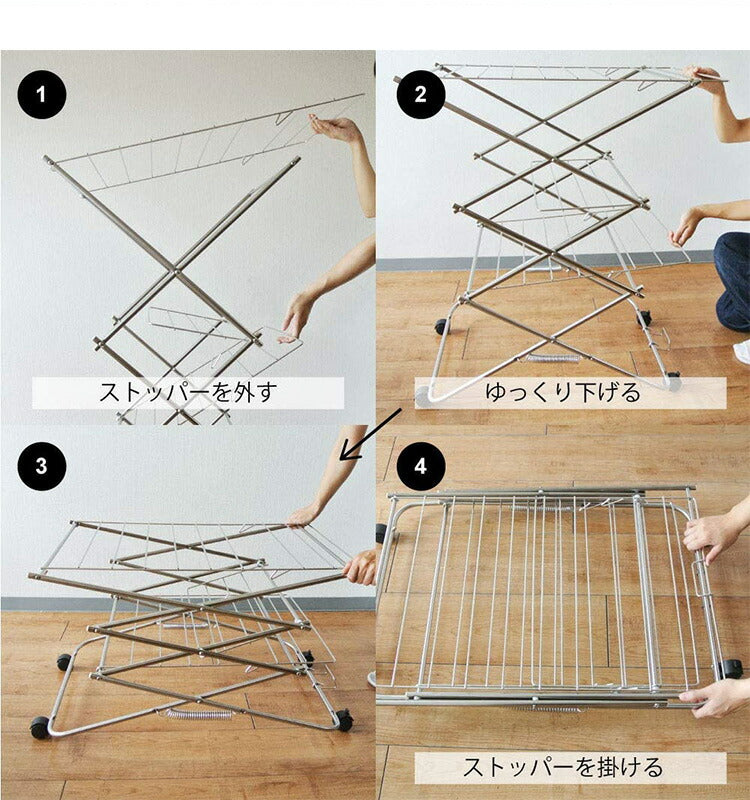 1
ストッパーを外す

2
ゆっくり下げる

3

4
ストッパーを掛ける