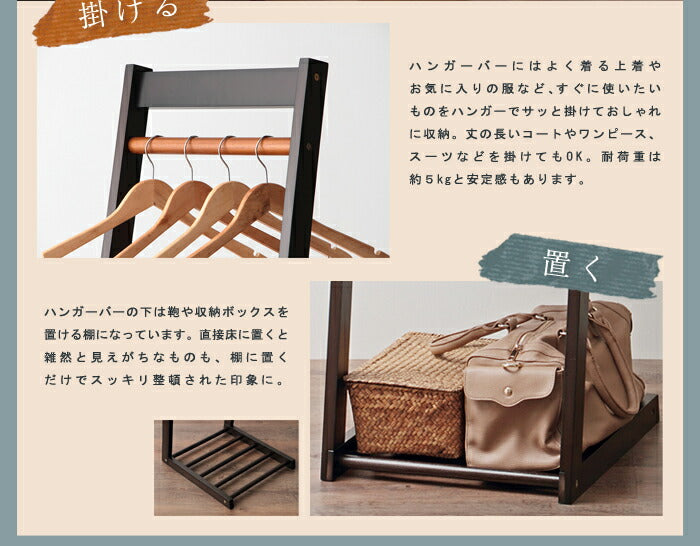 掛ける

ハンガーバーにはよく着る上着やお気に入りの服など、すぐに使いたいものをハンガーでサッと掛けておしゃれに収納。丈の長いコートやワンピース、スーツなどを掛けてもOK。耐荷重は約5kgと安定感もあります。

置く

ハンガーバーの下は鞄や収納ボックスを置ける棚になっています。直接床に置くと雑然と見えがちなものも、棚に置くだけでスッキリ整頓された印象に。