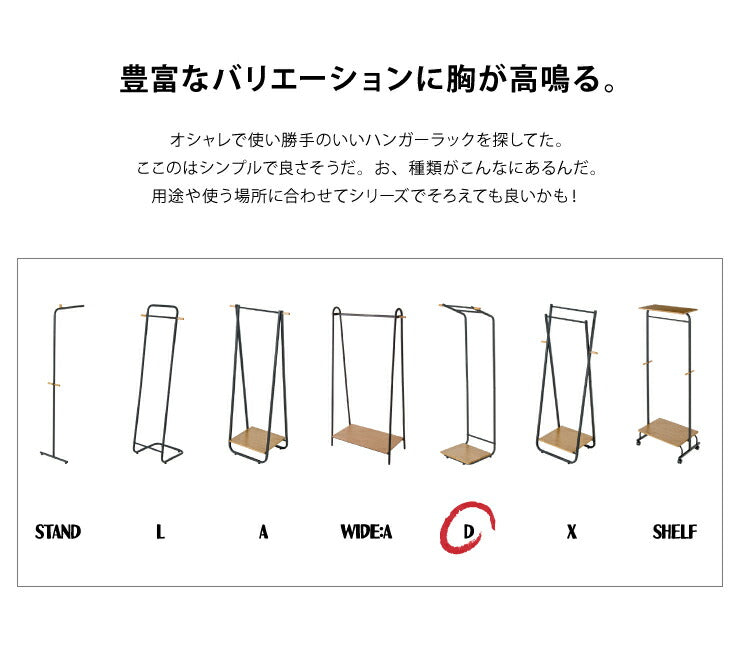 豊富なバリエーションに胸が高鳴る。

オシャレで使い勝手のいいハンガーラックを探してた。
ここのはシンプルで良さそうだ。お、種類がこんなにあるんだ。
用途や使う場所に合わせてシリーズでそろえても良いかも！

STAND L A WIDE:A D X SHELF