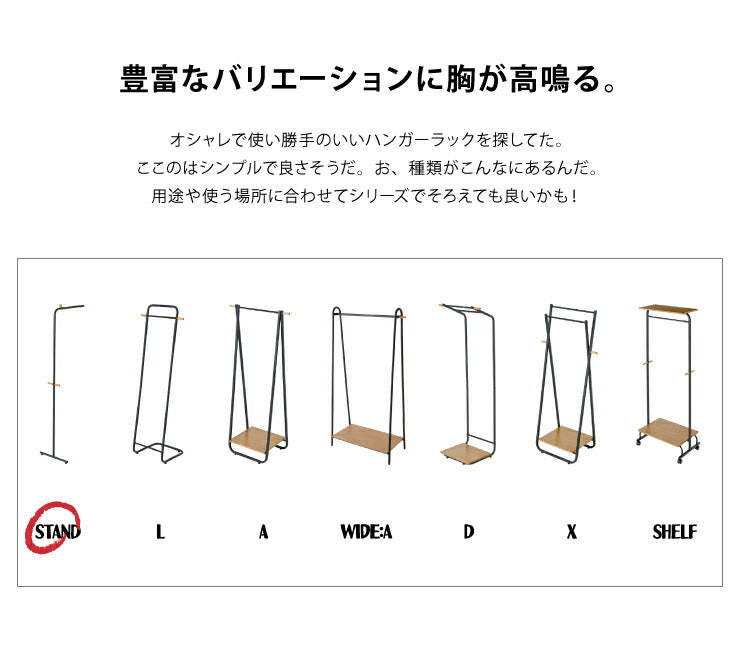 豊富なバリエーションに胸が高鳴る。

オシャレで使い勝手のいいハンガーラックを探してた。
ここのはシンプルで良さそうだ。お、種類がこんなにあるんだ。
用途や使う場所に合わせてシリーズでそろえても良いかも！

STAND L A WIDE:A D X SHELF