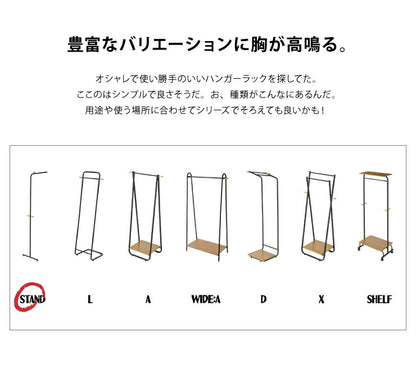 豊富なバリエーションに胸が高鳴る。

オシャレで使い勝手のいいハンガーラックを探してた。
ここのはシンプルで良さそうだ。お、種類がこんなにあるんだ。
用途や使う場所に合わせてシリーズでそろえても良いかも！

STAND L A WIDE:A D X SHELF