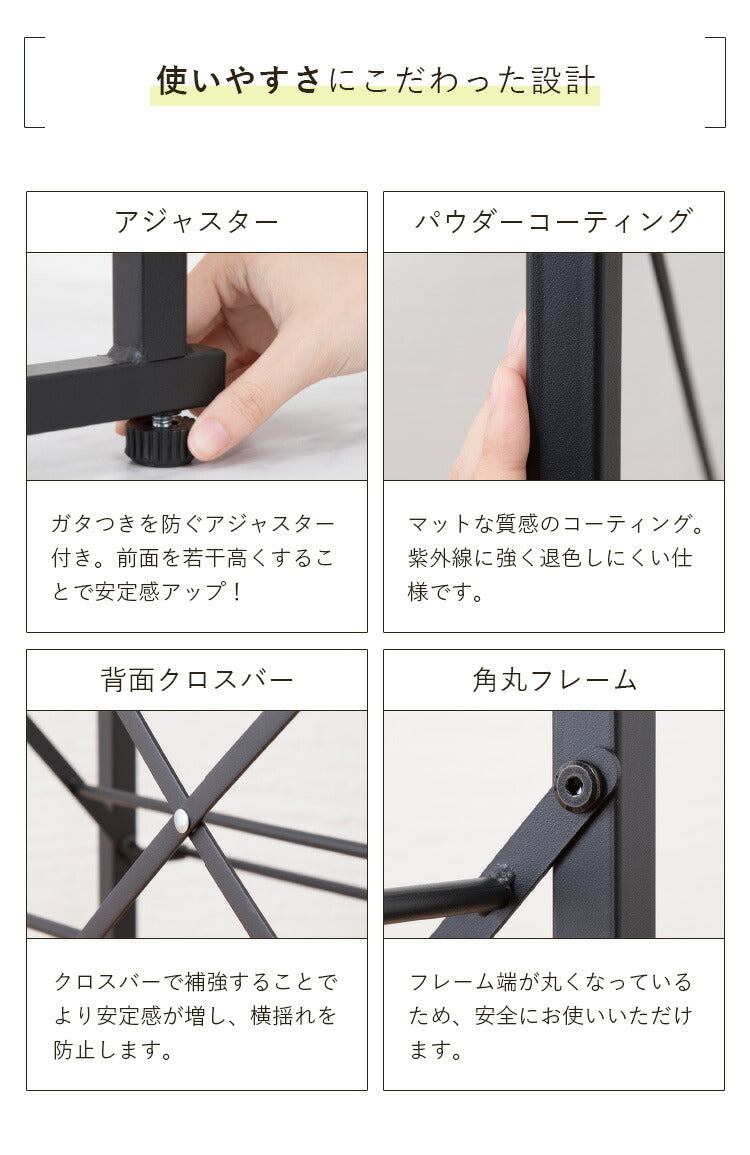 使いやすさにこだわった設計

アジャスター

ガタつきを防ぐアジャスター付き。前面を若干高くすることで安定感アップ！

パウダーコーティング

マットな質感のコーティング。紫外線に強く退色しにくい仕様です。

背面クロスバー

クロスバーで補強することでより安定感が増し、横揺れを防止します。

角丸フレーム

フレーム端が丸くなっているため、安全にお使いいただけます。