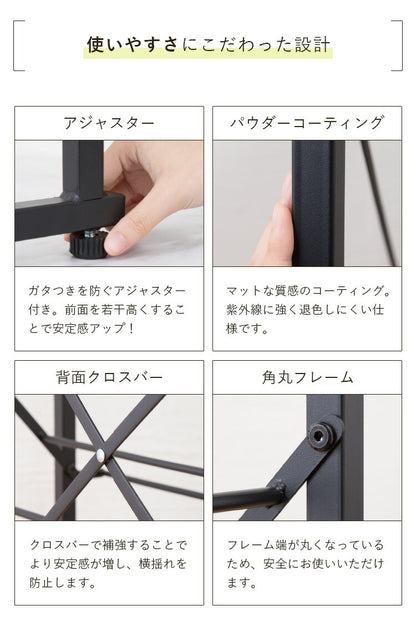 使いやすさにこだわった設計

アジャスター

ガタつきを防ぐアジャスター付き。前面を若干高くすることで安定感アップ！

パウダーコーティング

マットな質感のコーティング。紫外線に強く退色しにくい仕様です。

背面クロスバー

クロスバーで補強することでより安定感が増し、横揺れを防止します。

角丸フレーム

フレーム端が丸くなっているため、安全にお使いいただけます。