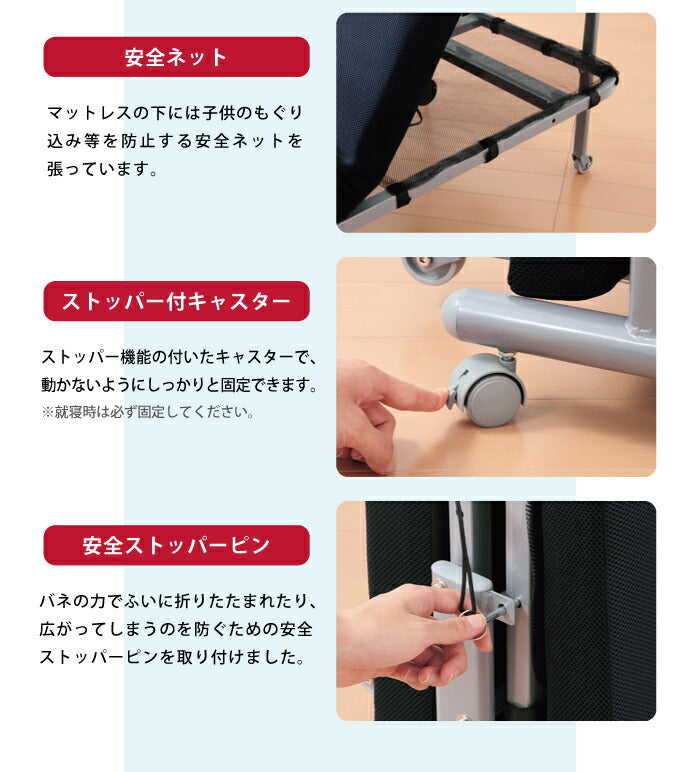 安全ネット

マットレスの下には子供のもぐり込み等を防止する安全ネットを張っています。

ストッパー付キャスター

ストッパー機能の付いたキャスターで、動かないようにしっかりと固定できます。
※就寝時は必ず固定してください。

安全ストッパーピン

バネの力でふいに折りたたまれたり、広がってしまうのを防ぐための安全ストッパーピンを取り付けました。