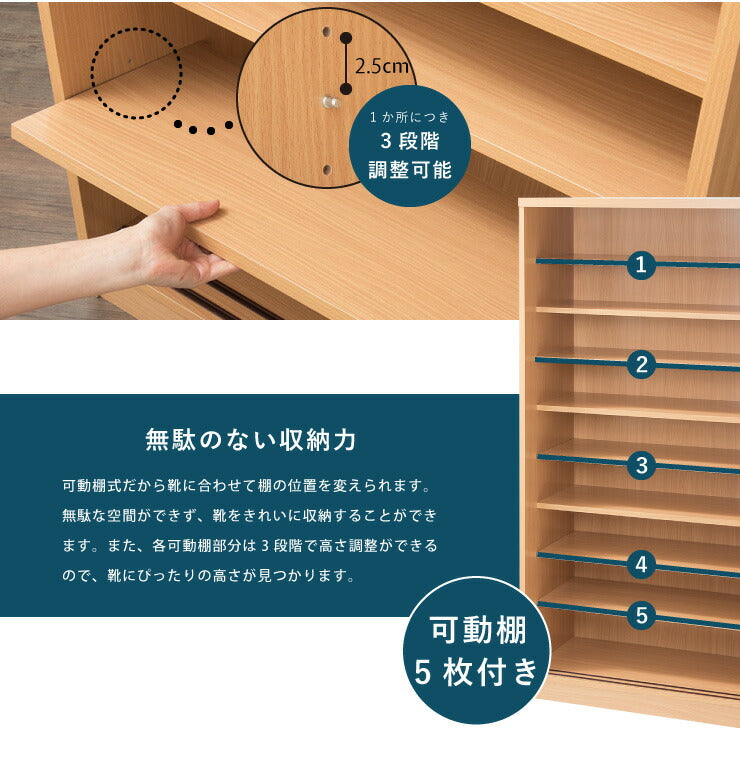 2.5cm

1か所につき
3段階
調整可能

1
2
3
4
5

無駄のない収納力

可動棚式だから靴に合わせて棚の位置を変えられます。無駄な空間ができず、靴をきれいに収納することができます。また、各可動棚部分は3段階で高さ調整ができるので、靴にぴったりの高さが見つかります。

可動棚
5枚付き