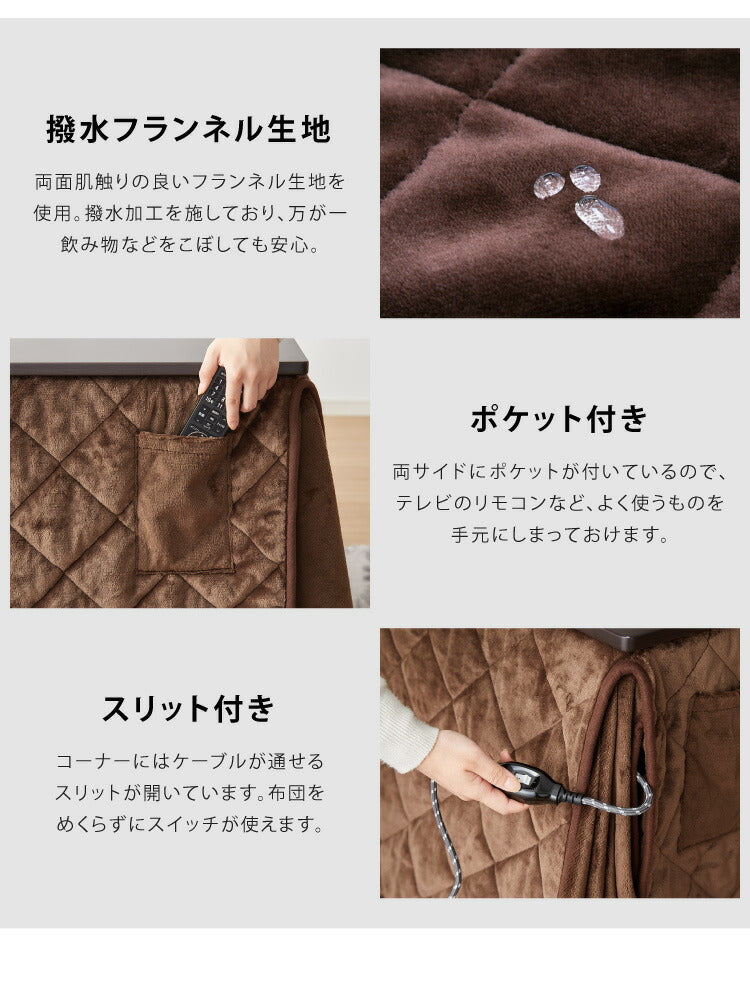 撥水フランネル生地

両面肌触りの良いフランネル生地を使用。撥水加工を施しており、万が一飲み物などをこぼしても安心。

ポケット付き

両サイドにポケットが付いているので、テレビのリモコンなど、よく使うものを手元にしまっておけます。

スリット付き

コーナーにはケーブルが通せるスリットが開いています。布団をめくらずにスイッチが使えます。