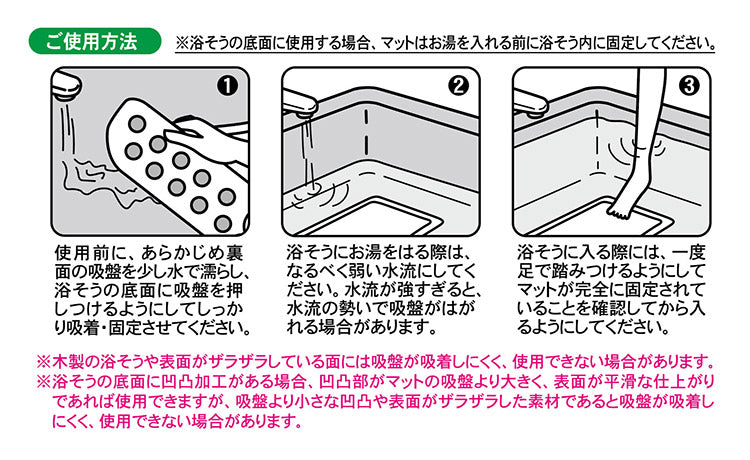 ご使用方法

※浴そうの底面に使用する場合、マットはお湯を入れる前に浴そう内に固定してください。

❶

使用前に、あらかじめ裏面の吸盤を少し水で濡らし、浴そうの底面に吸盤を押しつけるようにしてしっかり吸着・固定させてください。

❷

浴そうにお湯をはる際は、なるべく弱い水流にしてください。水流が強すぎると、水流の勢いで吸盤がはがれる場合があります。

❸

浴そうに入る際には、一度足で踏みつけるようにしてマットが完全に固定されていることを確認してから入るようにしてください。

※木製の浴そうや表面がザラザラしている面には吸盤が吸着しにくく、使用できない場合があります。
※浴そうの底面に凹凸加工がある場合、凹凸部がマットの吸盤より大きく、表面が平滑な仕上がりであれば使用できますが、吸盤より小さな凹凸や表面がザラザラした素材であると吸盤が吸着しにくく、使用できない場合があります。