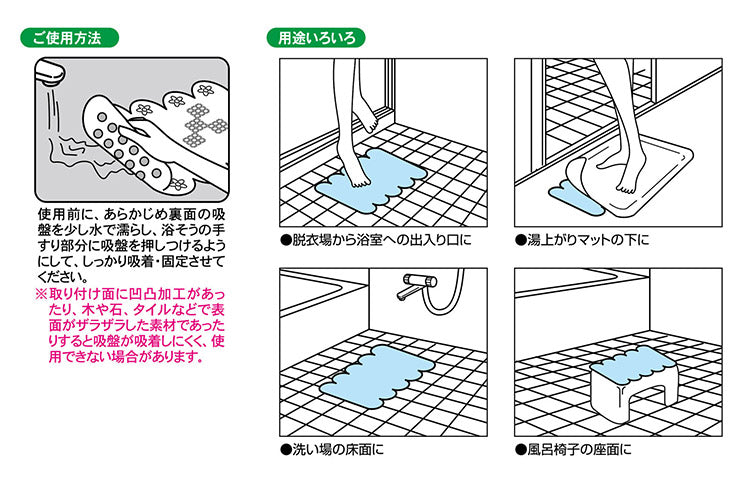 ご使用方法

使用前に、あらかじめ裏面の吸盤を少し水で濡らし、浴そうの手すり部分に吸盤を押しつけるようにして、しっかり吸着・固定させてください。

※取り付け面に凹凸加工があったり、木や石、タイルなどで表面がザラザラした素材であったりすると吸盤が吸着しにくく、使用できない場合があります。

用途いろいろ

●脱衣場から浴室への出入り口に

●湯上がりマットの下に

●洗い場の床面に

●風呂椅子の座面に