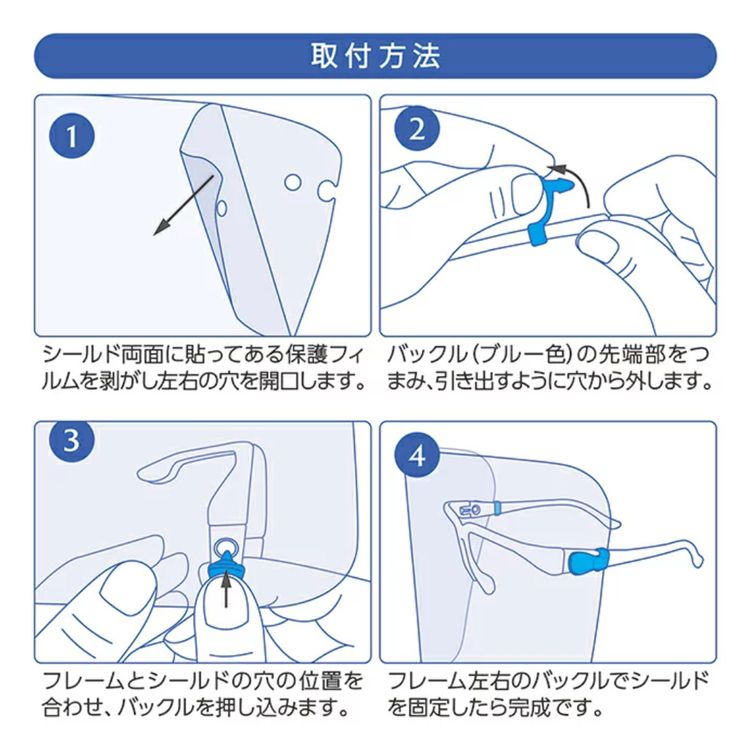 取付方法

1

シールド両面に貼ってある保護フィルムを剥がし左右の穴を開口します。

2

バックル(ブルー色)の先端部をつまみ、引き出すように穴から外します。

3

フレームとシールドの穴の位置を合わせ、バックルを押し込みます。

4

フレーム左右のバックルでシールドを固定したら完成です。