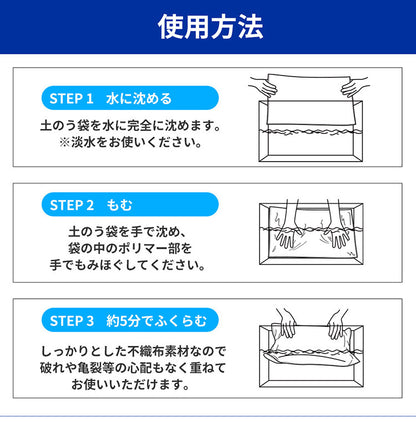 使用方法

STEP 1　水に沈める

土のう袋を水に完全に沈めます。
※淡水をお使いください。

STEP 2　もむ

土のう袋を手で沈め、
袋の中のポリマー部を
手でもみほぐしてください。

STEP 3　約5分でふくらむ

しっかりとした不織布素材なので
破れや亀裂等の心配もなく重ねて
お使いいただけます。