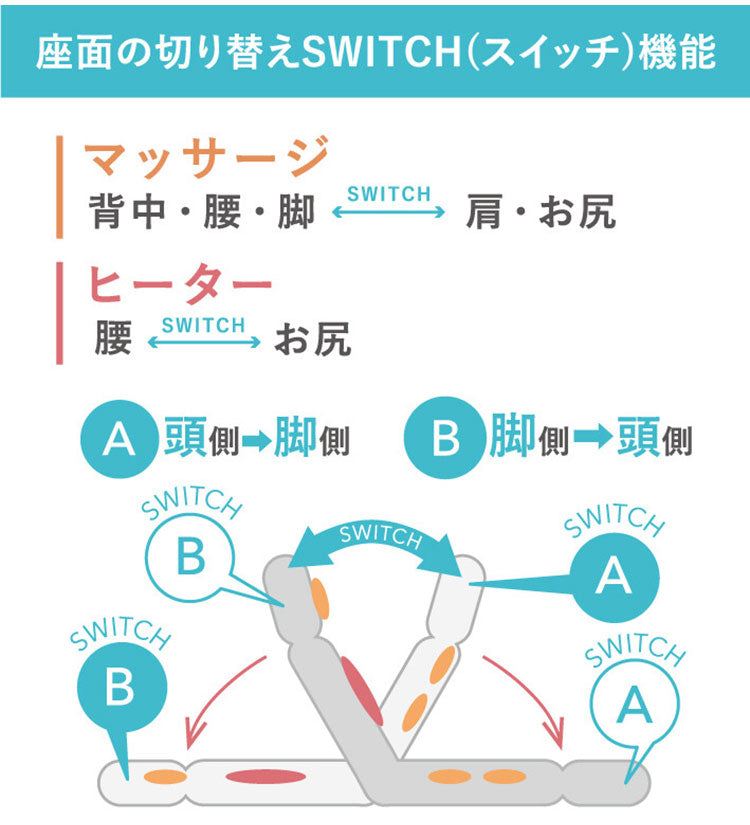 座面の切り替えSWITCH(スイッチ)機能

マッサージ
背中・腰・脚 SWITCH 肩・お尻

ヒーター
腰 SWITCH お尻

A 頭側➡脚側

B 脚側➡頭側

SWITCH
B

SWITCH

SWITCH
A

SWITCH
B

SWITCH
A