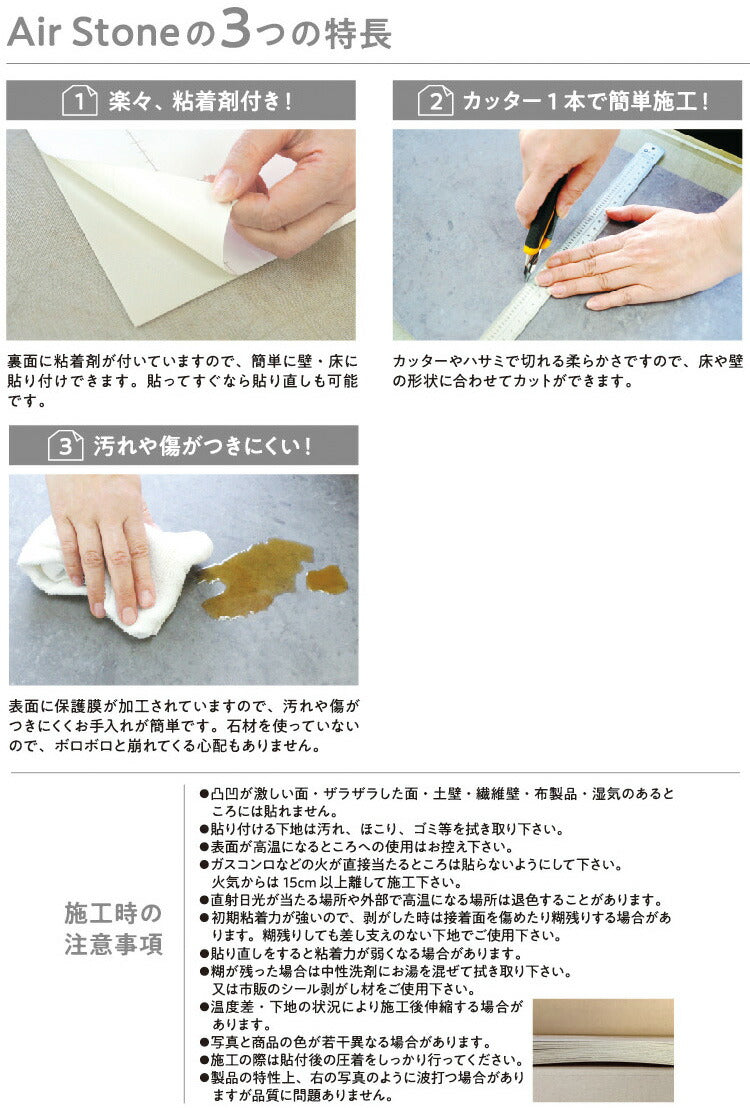 Air Stoneの3つの特長

1 楽々、粘着剤付き！

裏面に粘着剤が付いていますので、簡単に壁・床に貼り付けできます。貼ってすぐなら貼り直しも可能です。

2 カッター１本で簡単施工！

カッターやハサミで切れる柔らかさですので、床や壁の形状に合わせてカットができます。

3 汚れや傷がつきにくい！

表面に保護膜が加工されていますので、汚れや傷がつきにくくお手入れが簡単です。石材を使っていないので、ボロボロと崩れてくる心配もありません。

施工時の注意事項

●凸凹が激しい面・ザラザラした面・土壁・繊維壁・布製品・湿気のあるところには貼れません。
●貼り付ける下地は汚れ、ほこり、ゴミ等を拭き取り下さい。
●表面が高温になるところへの使用はお控え下さい。
●ガスコンロなどの火が直接当たるところは貼らないようにして下さい。火気からは 15cm 以上離して施工下さい。
●直射日光が当たる場所や外部で高温になる場所は退色することがあります。
●初期粘着力が強いので、剥がした時は接着面を傷めたり糊残りする場合があります。糊残りしても差し支えのない下地でご使用下さい。
●貼り直しをすると粘着力が弱くなる場合があります。
●糊が残った場合は中性洗剤にお湯を混ぜて拭き取り下さい。又は市販のシール剥がし材をご使用下さい。
●温度差・下地の状況により施工後伸縮する場合があります。
●写真と商品の色が若干異なる場合があります。
●施工の際は貼付後の圧着をしっかり行ってください。
●製品の特性上、右の写真のように波打つ場合がありますが品質に問題ありません。