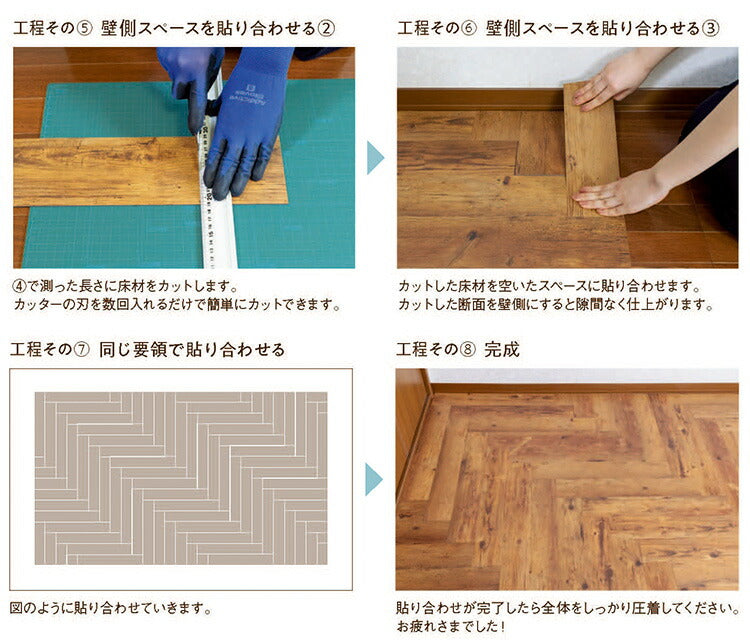 工程その⑤ 壁側スペースを貼り合わせる②

④で測った長さに床材をカットします。
カッターの刃を数回入れるだけで簡単にカットできます。

工程その⑥ 壁側スペースを貼り合わせる③

カットした床材を空いたスペースに貼り合わせます。
カットした断面を壁側にすると隙間なく仕上がります。

工程その⑦ 同じ要領で貼り合わせる

図のように貼り合わせていきます。

工程その⑧ 完成

貼り合わせが完了したら全体をしっかり圧着してください。
お疲れさまでした！