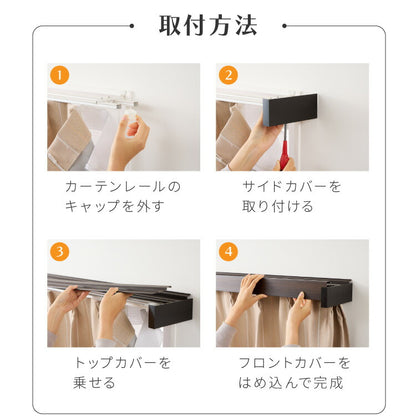 取付方法

1
カーテンレールのキャップを外す

2
サイドカバーを取り付ける

3
トップカバーを乗せる

4
フロントカバーをはめ込んで完成