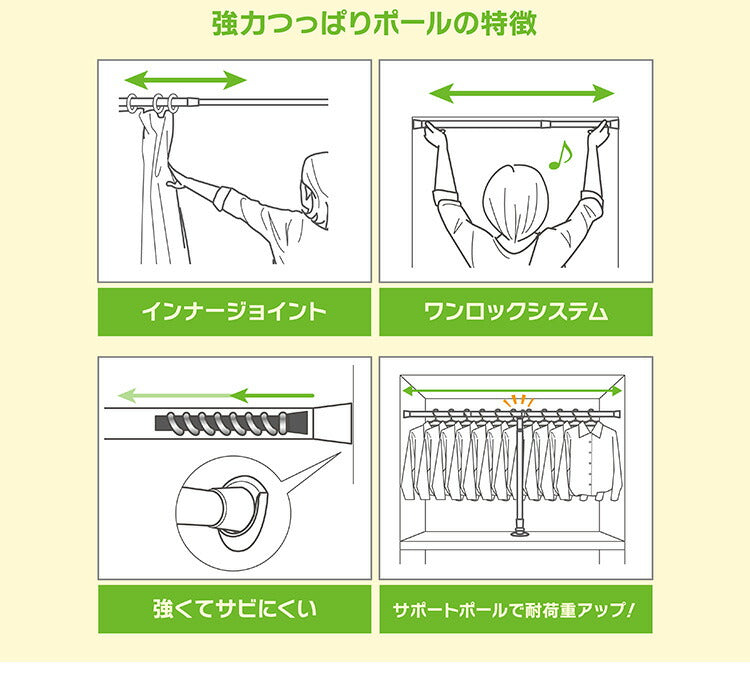 強力つっぱりポールの特徴

インナージョイント

ワンロックシステム

強くてサビにくい

サポートポールで耐荷重アップ!