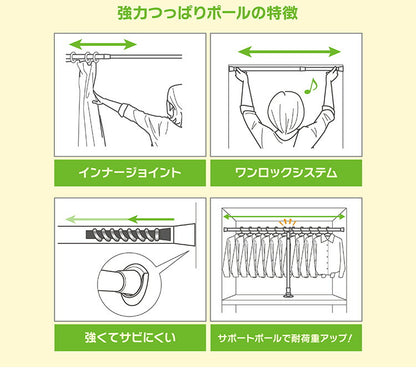 強力つっぱりポールの特徴

インナージョイント

ワンロックシステム

強くてサビにくい

サポートポールで耐荷重アップ!