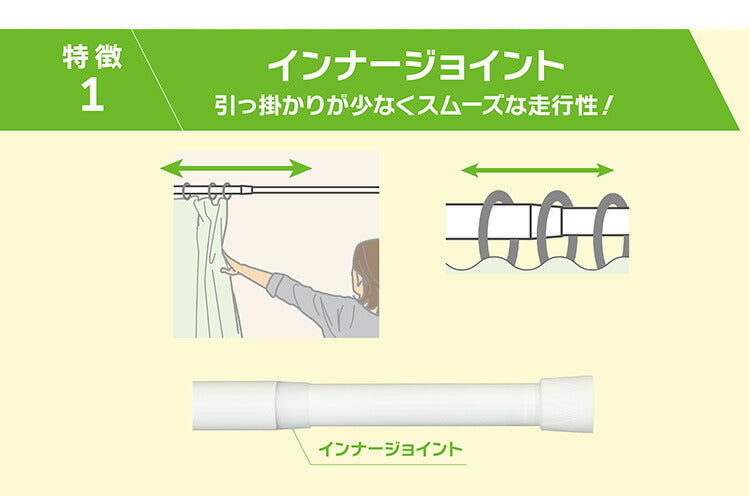 特徴
1

インナージョイント
引っ掛かりが少なくスムーズな走行性！

インナージョイント