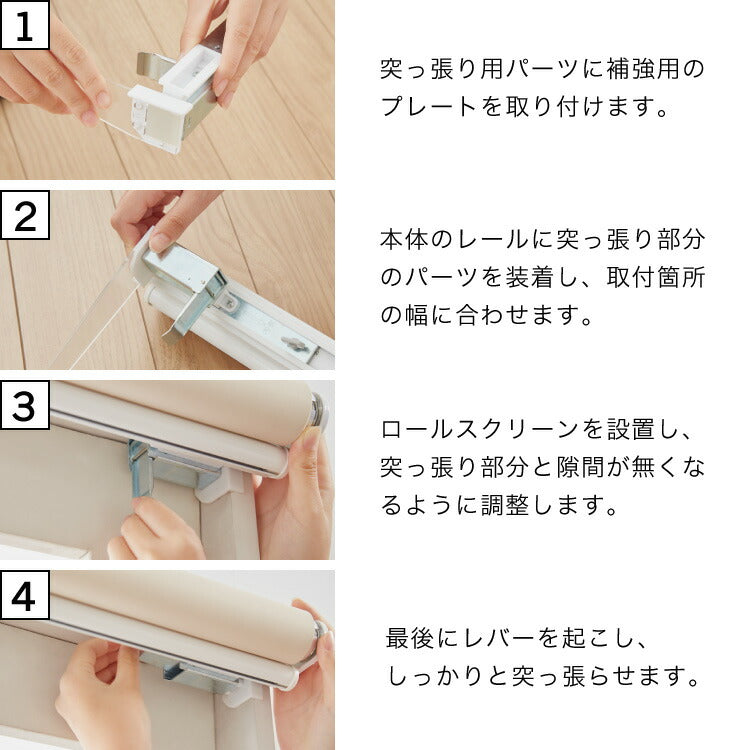 1

突っ張り用パーツに補強用のプレートを取り付けます。

2

本体のレールに突っ張り部分のパーツを装着し、取付箇所の幅に合わせます。

3

ロールスクリーンを設置し、突っ張り部分と隙間が無くなるように調整します。

4

最後にレバーを起こし、しっかりと突っ張らせます。