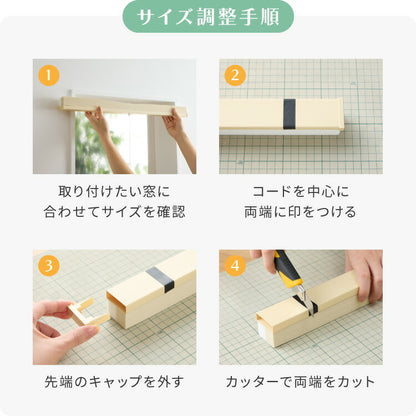 サイズ調整手順

1
取り付けたい窓に合わせてサイズを確認

2
コードを中心に両端に印をつける

3
先端のキャップを外す

4
カッターで両端をカット