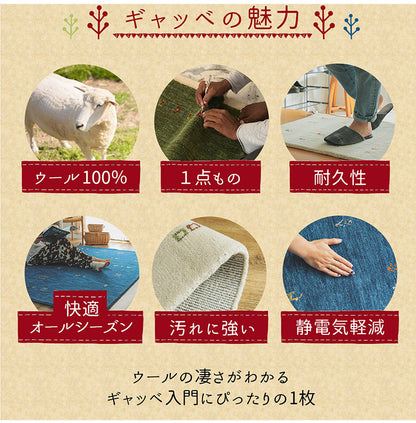 ギャッベの魅力

ウール100%

1点もの

耐久性

快適
オールシーズン

汚れに強い

静電気軽減

ウールの凄さがわかる
ギャッベ入門にぴったりの1枚