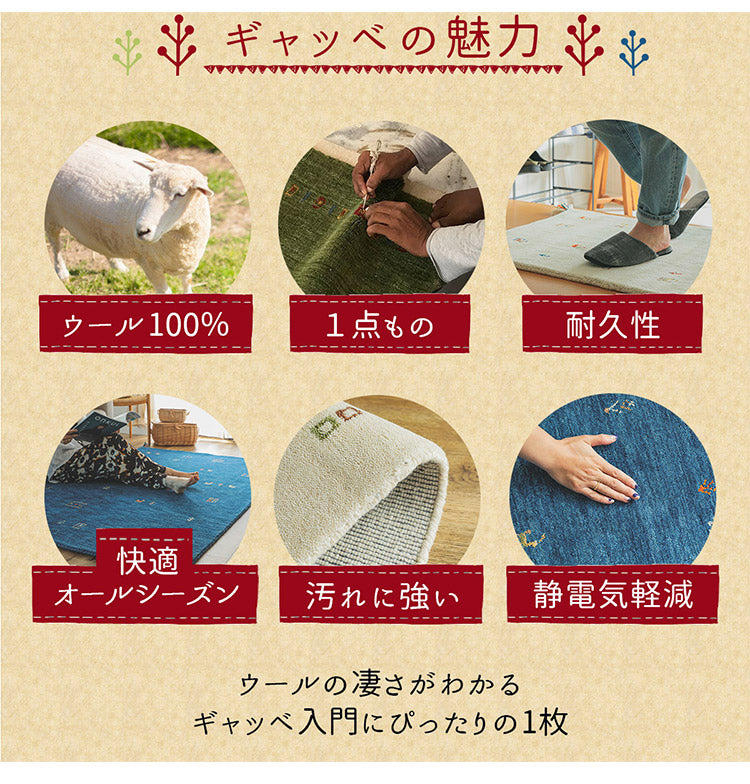 ギャッベの魅力

ウール100%

1点もの

耐久性

快適
オールシーズン

汚れに強い

静電気軽減

ウールの凄さがわかる
ギャッベ入門にぴったりの1枚