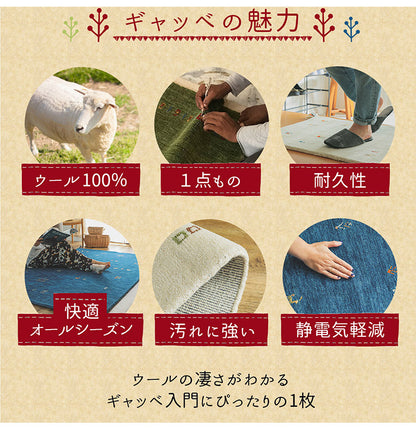 ギャッベの魅力

ウール100%

1点もの

耐久性

快適
オールシーズン

汚れに強い

静電気軽減

ウールの凄さがわかる
ギャッベ入門にぴったりの1枚