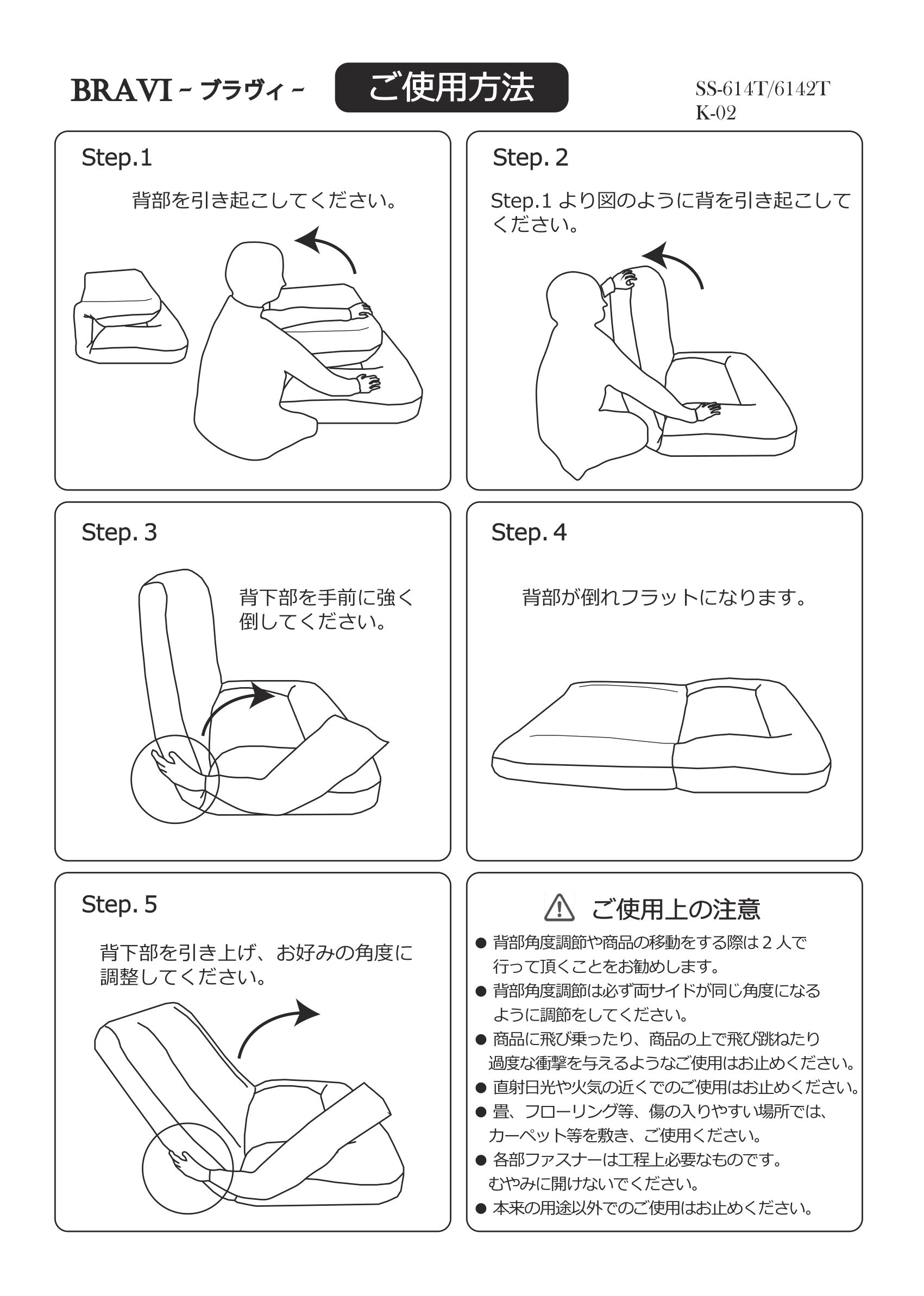 BRAVI - ブラヴィ -

ご使用方法

SS-614T/6142T
K-02

Step.1

背部を引き起こしてください。

Step. 2

Step.1 より図のように背を引き起こしてください。

Step. 3

背下部を手前に強く倒してください。

Step. 4

背部が倒れフラットになります。

Step. 5

背下部を引き上げ、お好みの角度に調整してください。

ご使用上の注意

● 背部角度調節や商品の移動をする際は２人で行って頂くことをお勧めします。
● 背部角度調節は必ず両サイドが同じ角度になるように調節をしてください。
● 商品に飛び乗ったり、商品の上で飛び跳ねたり過度な衝撃を与えるようなご使用はお止めください。
● 直射日光や火気の近くでのご使用はお止めください。
● 畳、フローリング等、傷の入りやすい場所では、カーペット等を敷き、ご使用ください。
● 各部ファスナーは工程上必要なものです。むやみに開けないでください。
● 本来の用途以外でのご使用はお止めください。