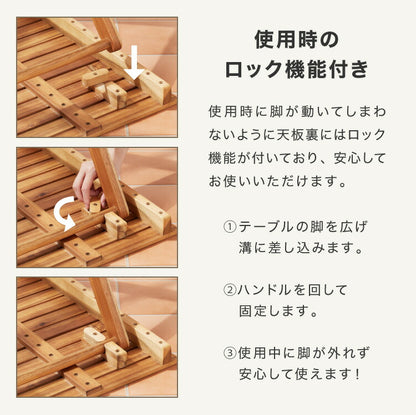 使用時の
ロック機能付き

使用時に脚が動いてしまわないように天板裏にはロック機能が付いており、安心してお使いいただけます。

①テーブルの脚を広げ溝に差し込みます。

②ハンドルを回して固定します。

③使用中に脚が外れず安心して使えます！