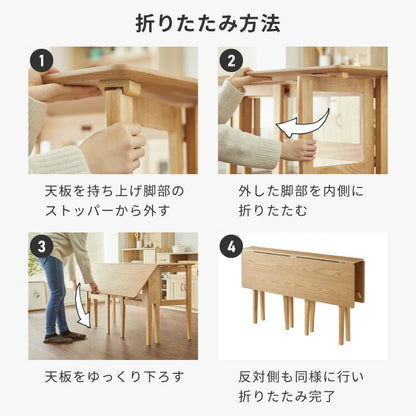 折りたたみ方法

1

天板を持ち上げ脚部のストッパーから外す

2

外した脚部を内側に折りたたむ

3

天板をゆっくり下ろす

4

反対側も同様に行い折りたたみ完了