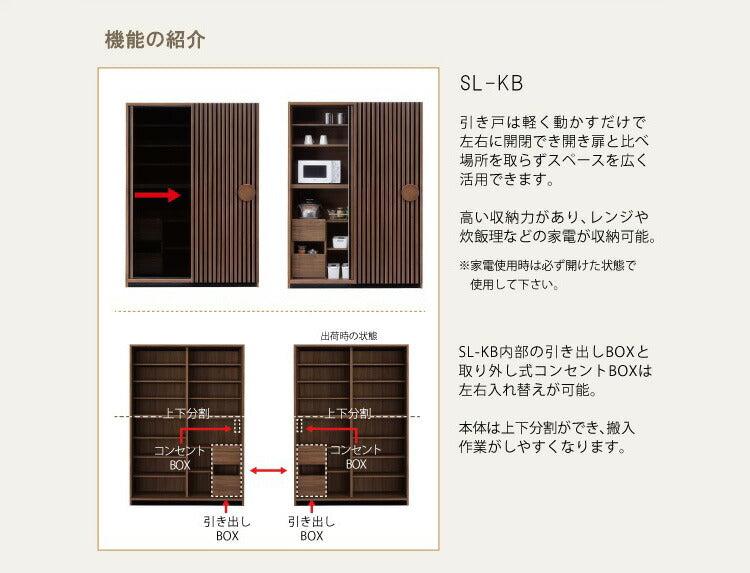 機能の紹介

SL-KB

引き戸は軽く動かすだけで左右に開閉でき開き扉と比べ場所を取らずスペースを広く活用できます。

高い収納力があり、レンジや炊飯理などの家電が収納可能。

※家電使用時は必ず開けた状態で使用して下さい。

出荷時の状態

上下分割

コンセント BOX

引き出し BOX

上下分割

コンセント BOX

引き出し BOX

SL-KB内部の引き出しBOXと取り外し式コンセントBOXは左右入れ替えが可能。

本体は上下分割ができ、搬入作業がしやすくなります。