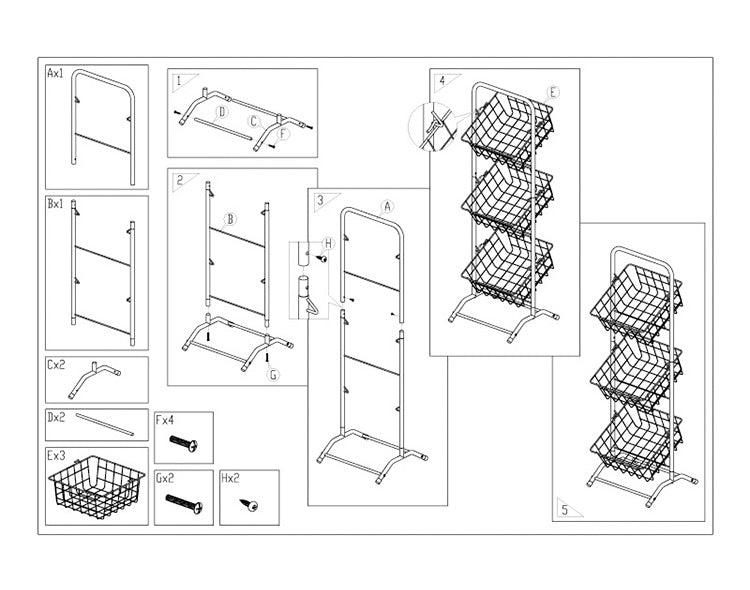 Ax1

Bx1

Cx2

Dx2

Ex3

Fx4

Gx2

Hx2

1
D
C
F

2
B
G

3
A
H

4
E

5