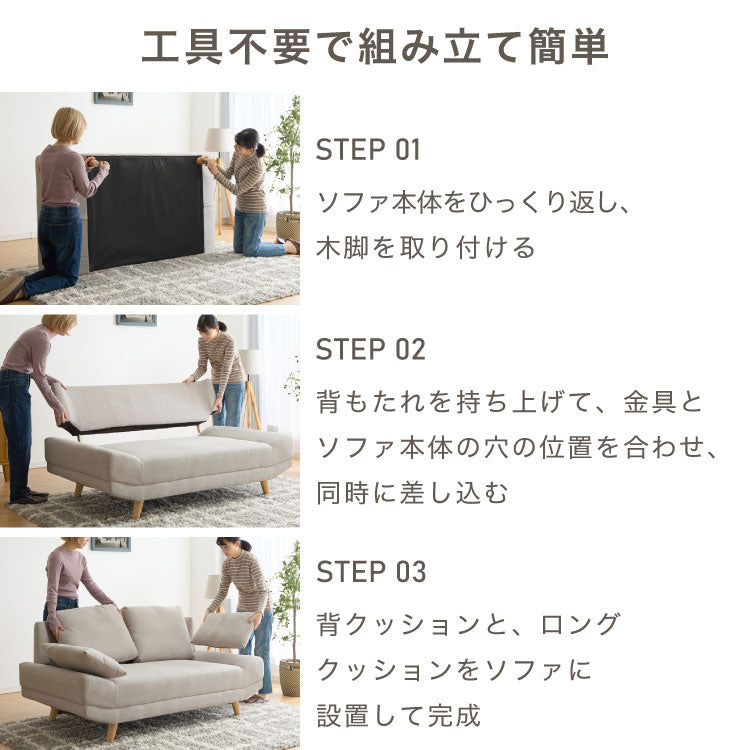 工具不要で組み立て簡単

STEP 01

ソファ本体をひっくり返し、木脚を取り付ける

STEP 02

背もたれを持ち上げて、金具とソファ本体の穴の位置を合わせ、同時に差し込む

STEP 03

背クッションと、ロングクッションをソファに設置して完成