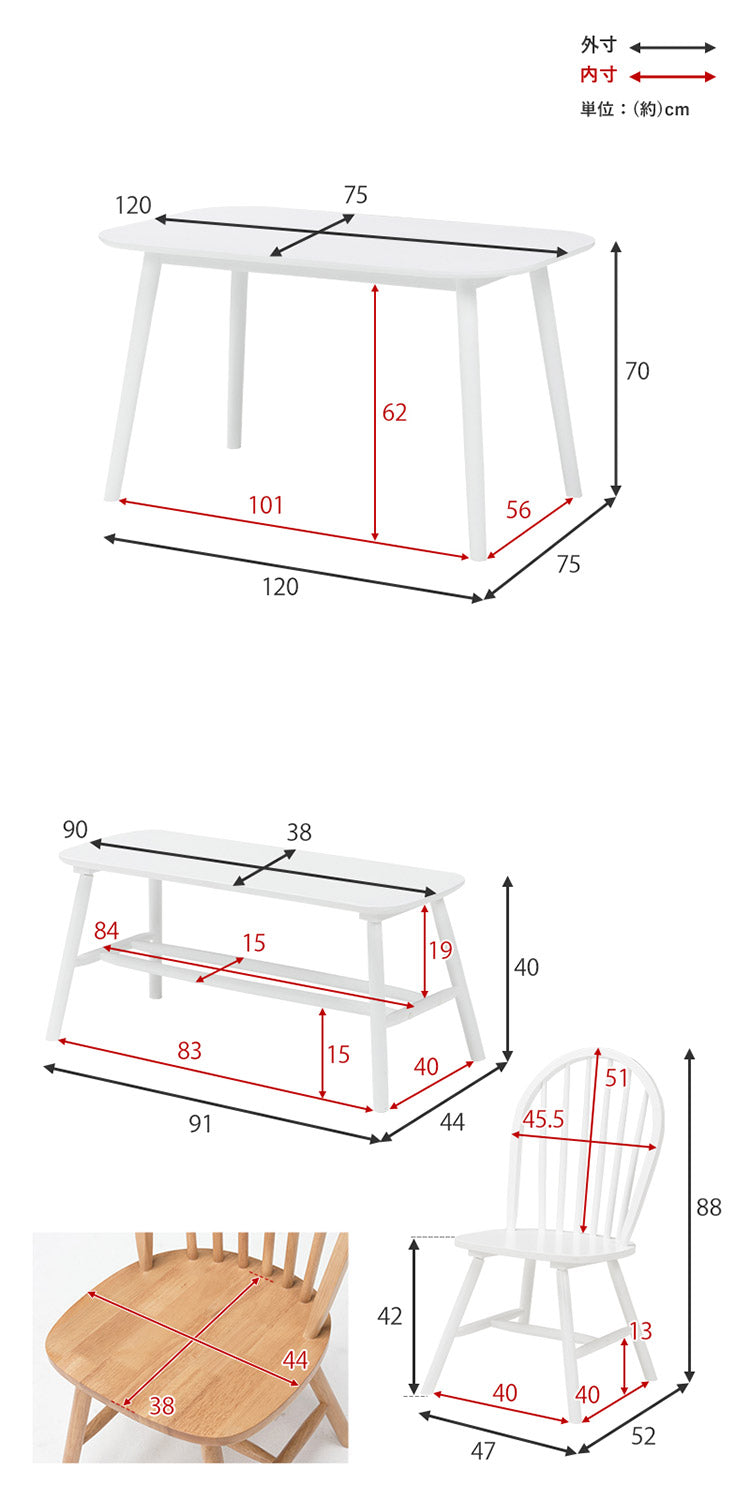 外寸
内寸
単位：(約)cm

120
75
70
62
101
56
75
120

90
38
84
15
19
40
83
15
40
91
44

51
45.5
88
42
13
40
40
47
52

44
38