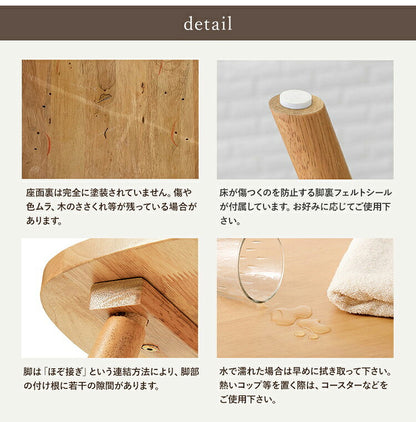 detail

座面裏は完全に塗装されていません。傷や色ムラ、木のささくれ等が残っている場合があります。

床が傷つくのを防止する脚裏フェルトシールが付属しています。お好みに応じてご使用下さい。

脚は「ほぞ接ぎ」という連結方法により、脚部の付け根に若干の隙間があります。

水で濡れた場合は早めに拭き取って下さい。熱いコップ等を置く際は、コースターなどをご使用下さい。