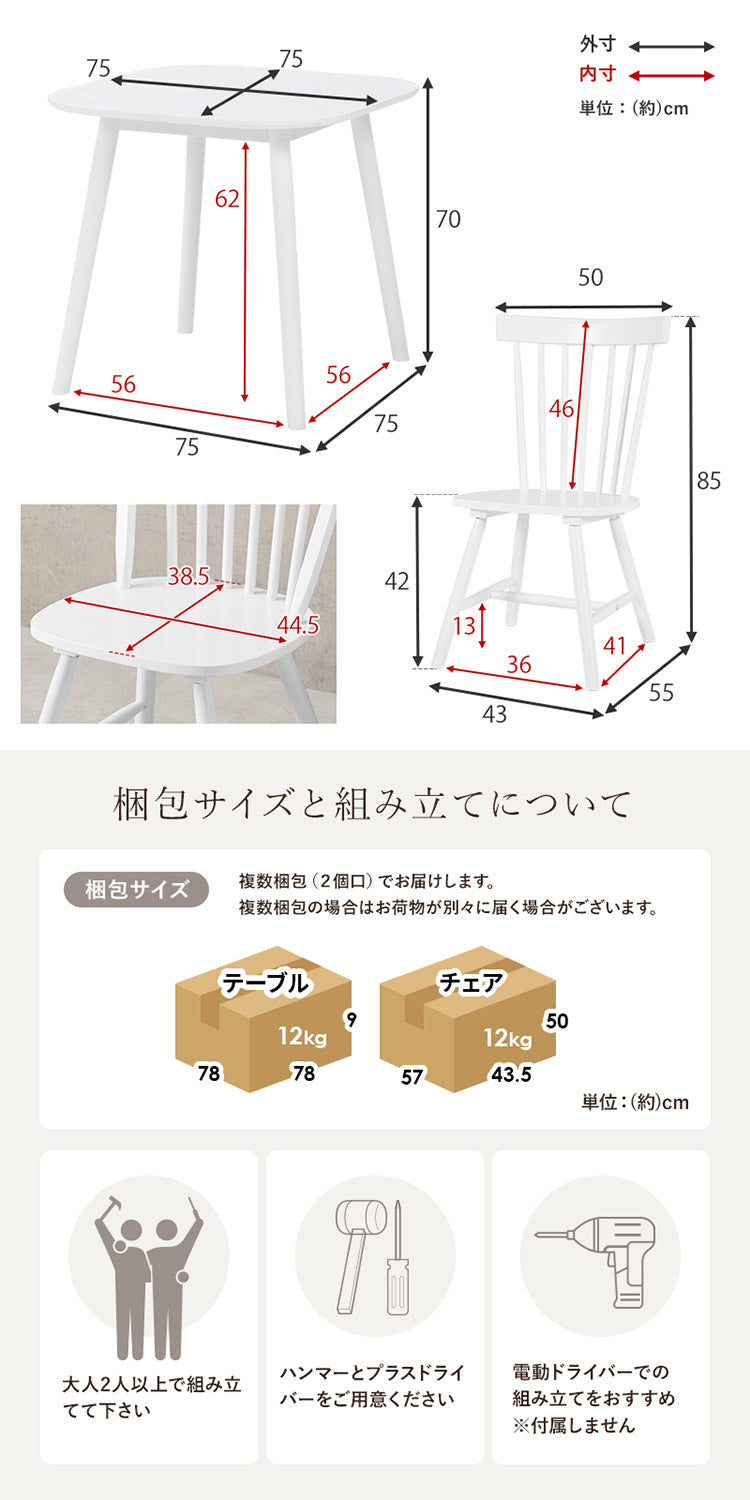 外寸
内寸
単位：(約)cm

75
75
62
70
56
56
75
75

50
46
85
42
13
36
41
43
55

38.5
44.5

梱包サイズと組み立てについて

梱包サイズ
複数梱包（2個口）でお届けします。
複数梱包の場合はお荷物が別々に届く場合がございます。

テーブル
12kg
9
78
78

チェア
12kg
50
57
43.5

単位：(約)cm

大人2人以上で組み立てて下さい

ハンマーとプラスドライバーをご用意ください

電動ドライバーでの組み立てをおすすめ
※付属しません