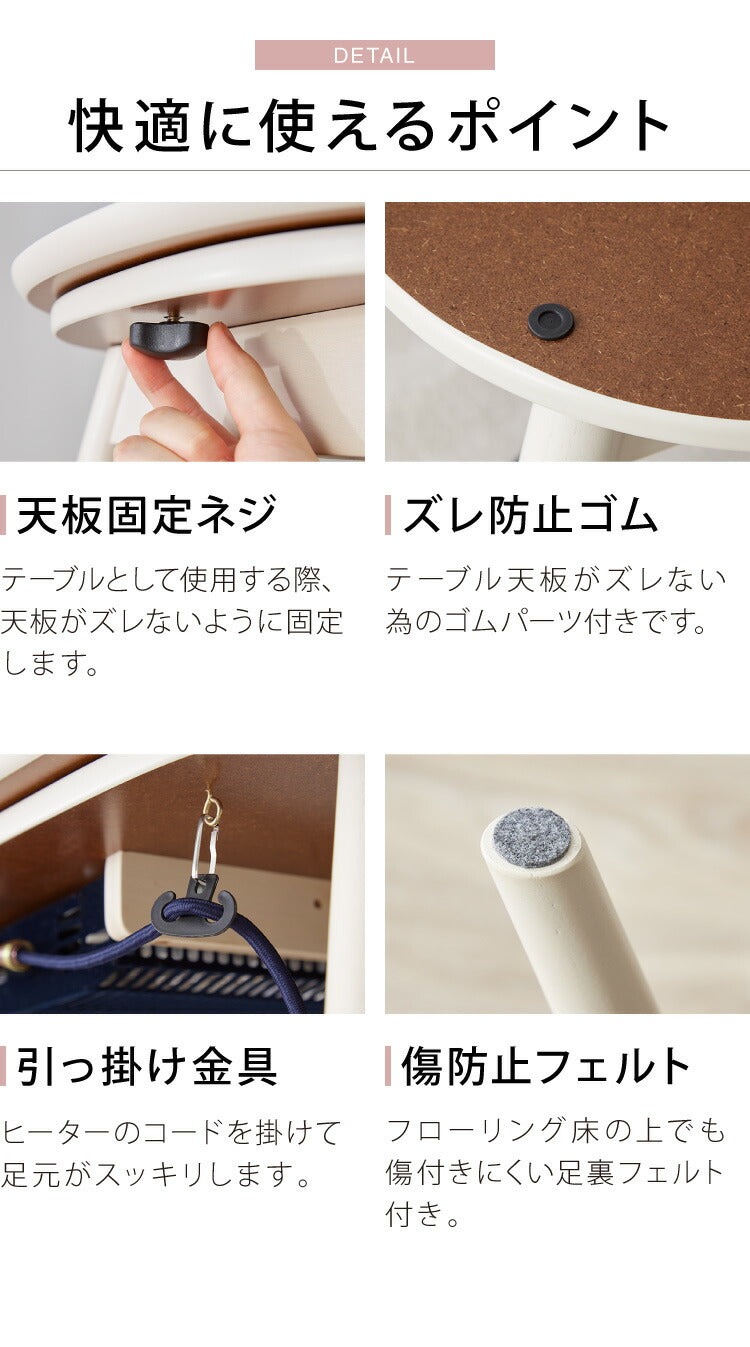 DETAIL

快適に使えるポイント

天板固定ネジ

テーブルとして使用する際、天板がズレないように固定します。

ズレ防止ゴム

テーブル天板がズレない為のゴムパーツ付きです。

引っ掛け金具

ヒーターのコードを掛けて足元がスッキリします。

傷防止フェルト

フローリング床の上でも傷付きにくい足裏フェルト付き。