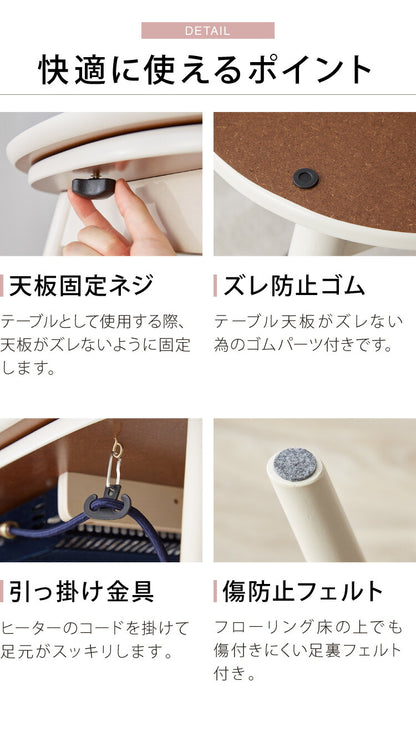 DETAIL

快適に使えるポイント

天板固定ネジ

テーブルとして使用する際、天板がズレないように固定します。

ズレ防止ゴム

テーブル天板がズレない為のゴムパーツ付きです。

引っ掛け金具

ヒーターのコードを掛けて足元がスッキリします。

傷防止フェルト

フローリング床の上でも傷付きにくい足裏フェルト付き。