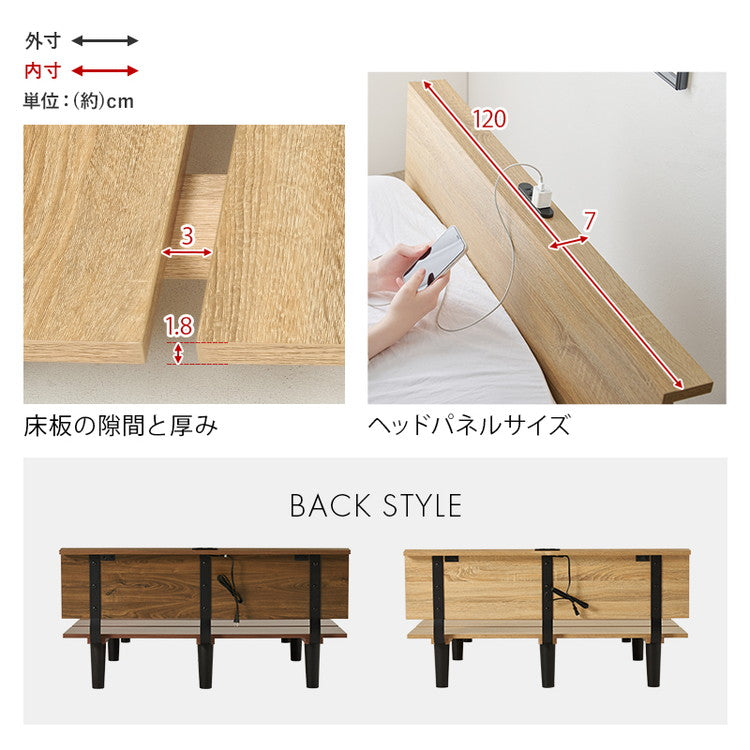 外寸
内寸
単位:(約)cm

3

1.8

床板の隙間と厚み

120

7

ヘッドパネルサイズ

BACK STYLE