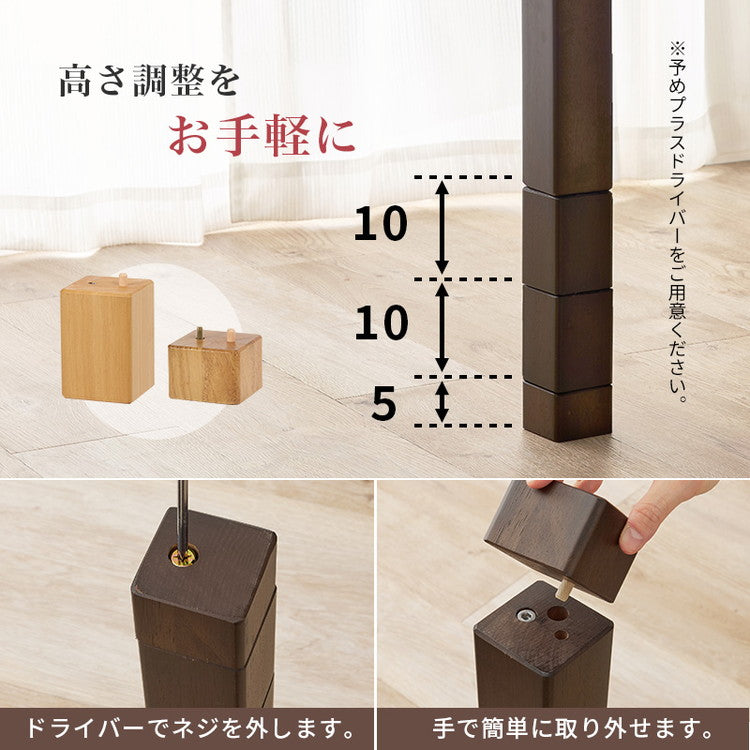 高さ調整を
お手軽に

※予めプラスドライバーをご用意ください。

10
10
5

ドライバーでネジを外します。

手で簡単に取り外せます。